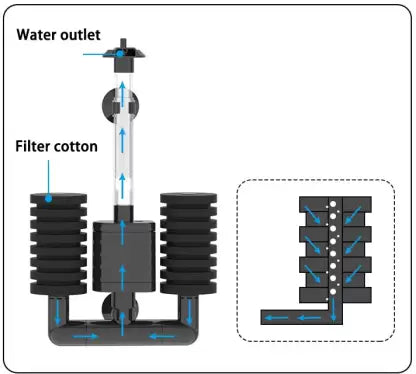 Water outlet

Filter cotton